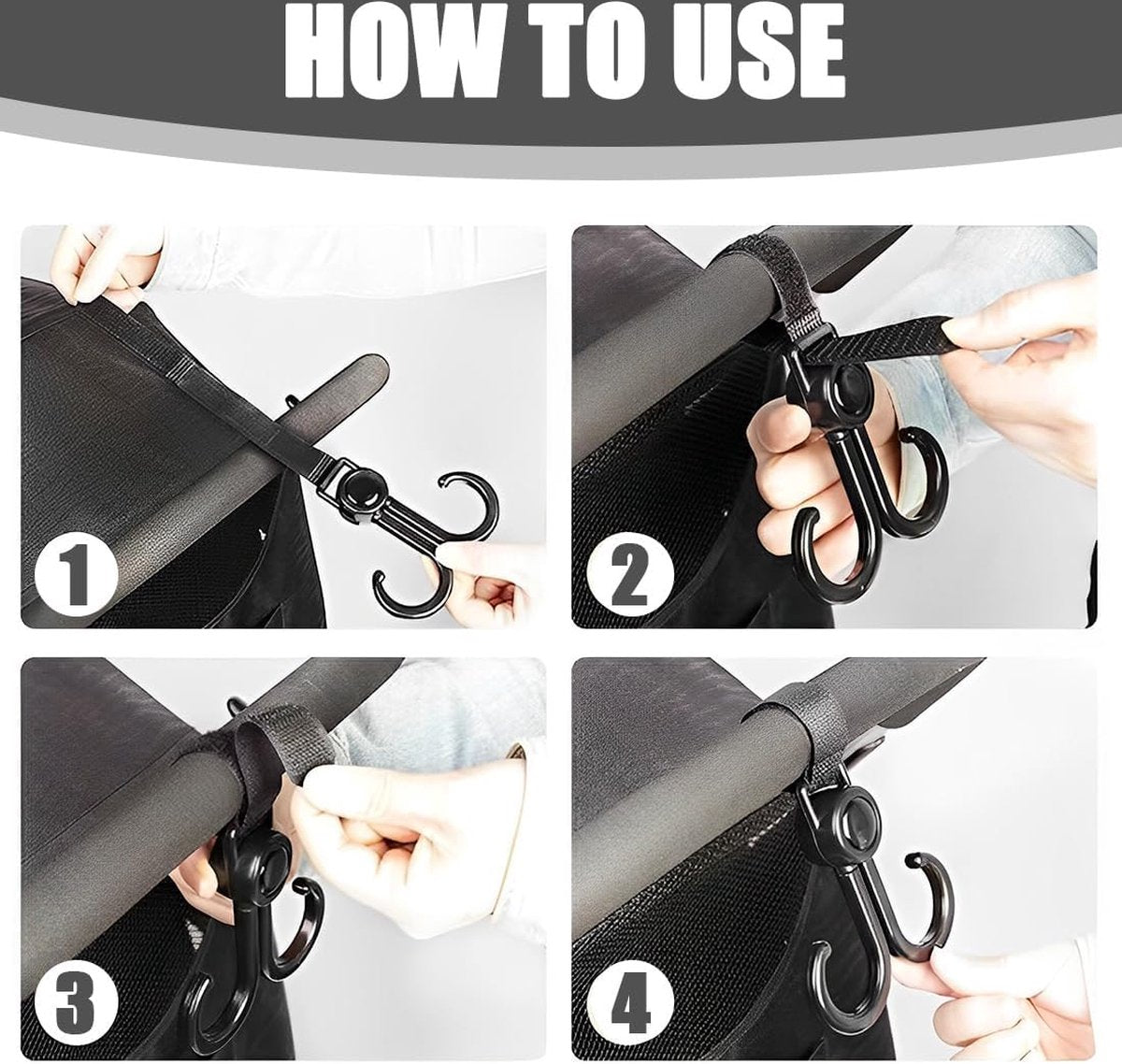 HOW TO USE

1

2

3

4